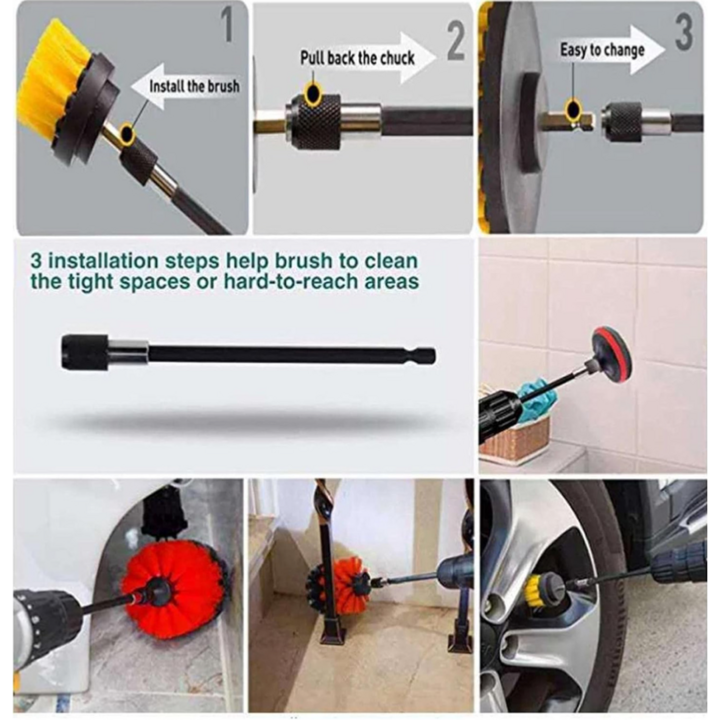 1
Install the brush

Pull back the chuck
2

Easy to change
3

3 installation steps help brush to clean the tight spaces or hard-to-reach areas