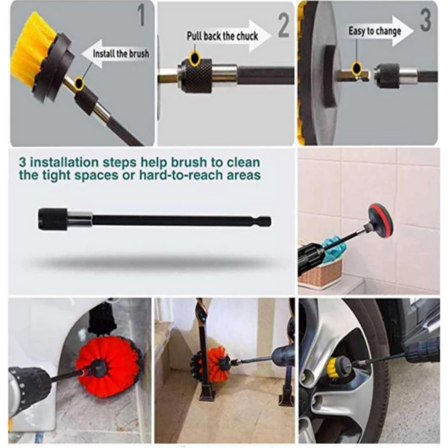 1
Install the brush

Pull back the chuck
2

Easy to change
3

3 installation steps help brush to clean the tight spaces or hard-to-reach areas